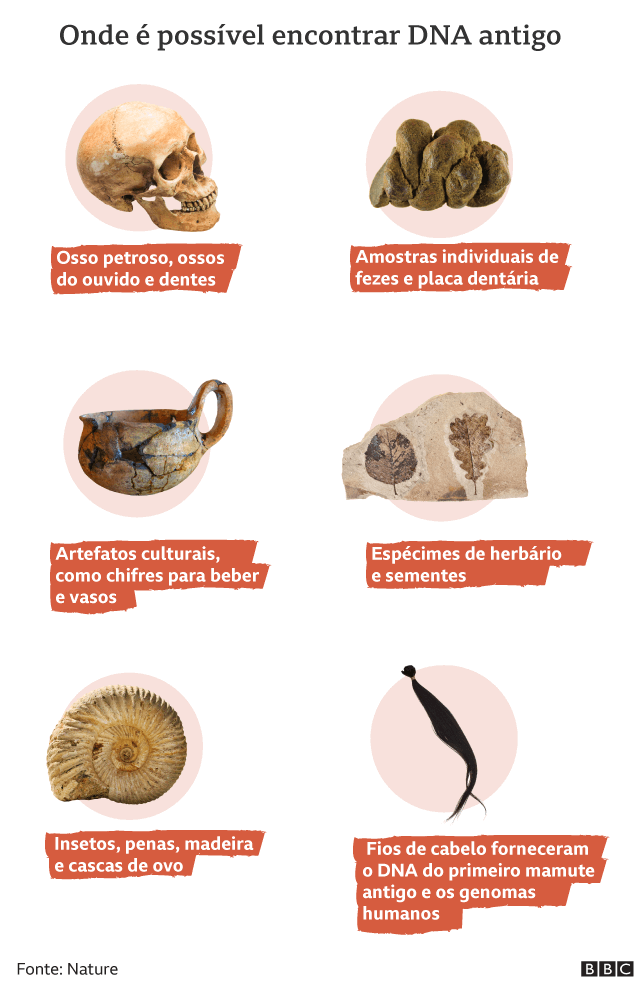 Onde é possível encontrar DNA antigo

Osso petroso, ossos do ouvido e dentes

Amostras individuais de fezes e placa dentária

Artefatos culturais, como chifres para beber e vasos

Espécimes de herbário e sementes

Insetos, penas, madeira e cascas de ovo

Fios de cabelo forneceram o DNA do primeiro mamute antigo e os genomas humanos

Fonte: Nature

BBC