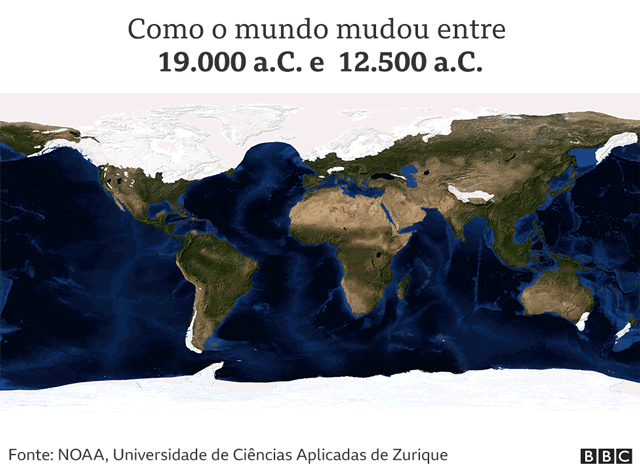 Como o mundo mudou entre
19.000 a.C. e 12.500 a.C.

Fonte: NOAA, Universidade de Ciências Aplicadas de Zurique

BBC