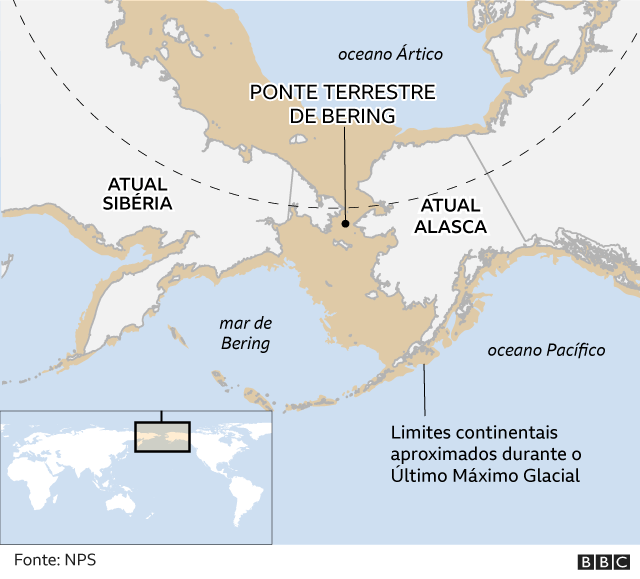 oceano Ártico

PONTE TERRESTRE DE BERING

ATUAL SIBÉRIA

ATUAL ALASCA

mar de Bering

oceano Pacífico

Limites continentais aproximados durante o Último Máximo Glacial

Fonte: NPS

BBC